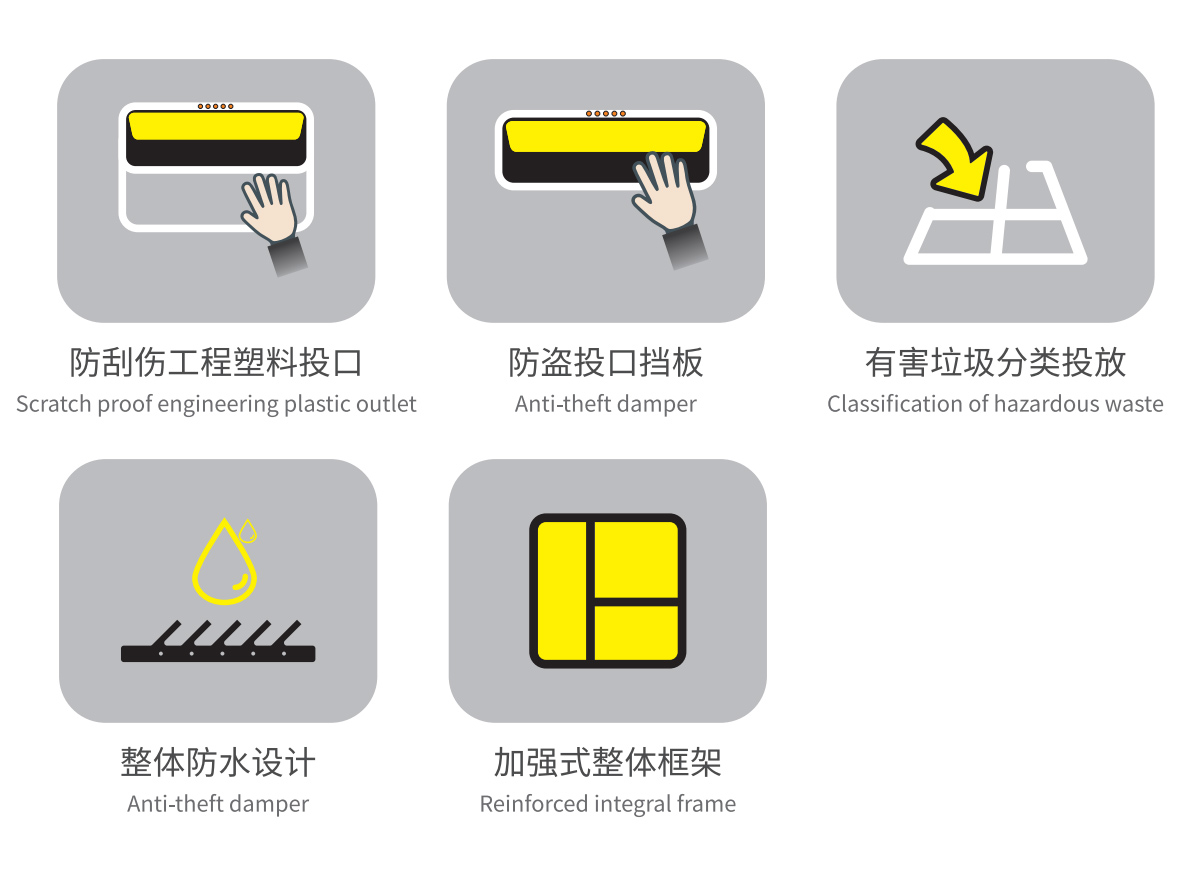 防刮伤工程塑料投口
Scratch proof engineering plastic outlet

防盗投口挡板
Anti-theft damper

有害垃圾分类投放
Classification of hazardous waste

整体防水设计
Anti-theft damper

加强式整体框架
Reinforced integral frame